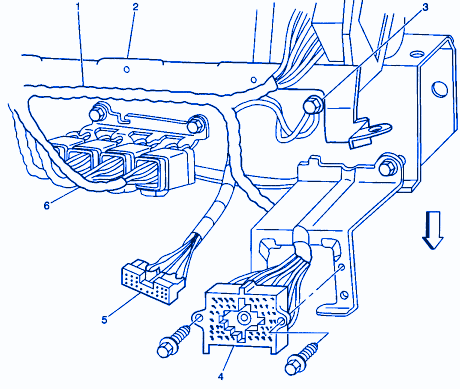 1
2
3
6
5
4