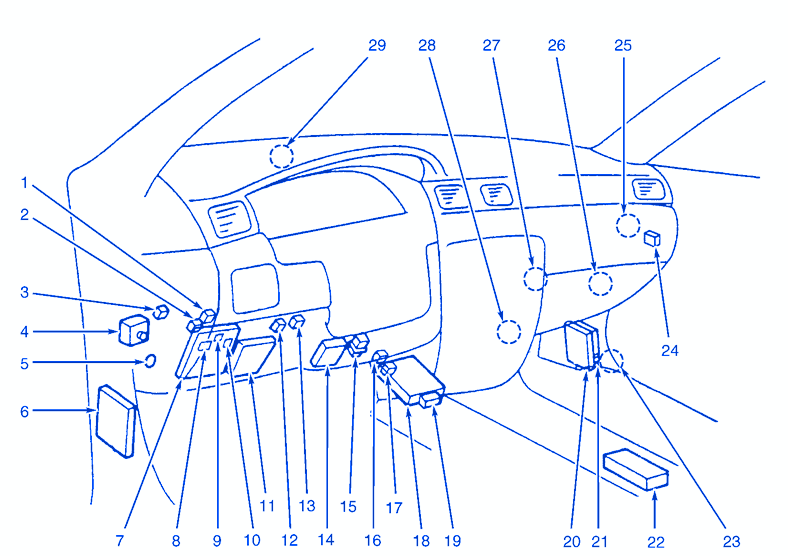 29
28
27
26
25
1
2
3
4
5
6
24
7
8
9
10
11
12
13
14
15
16
17
18
19
20
21
22
23