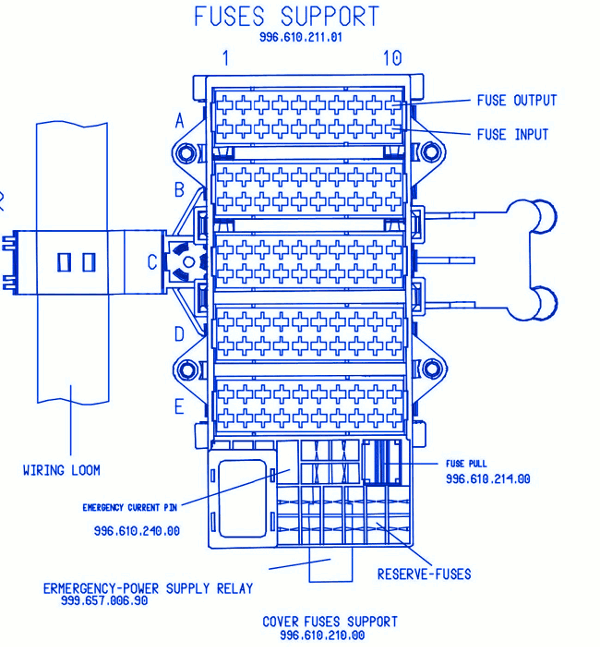 FUSES SUPPORT
996.610.211.01

1
10

FUSE OUTPUT
FUSE INPUT

A
B
C
D
E

WIRING LOOM

FUSE PULL
996.610.214.00

EMERGENCY CURRENT PIN
996.610.240.00

RESERVE-FUSES

ERMERGENCY-POWER SUPPLY RELAY
999.657.006.90

COVER FUSES SUPPORT
996.610.210.00