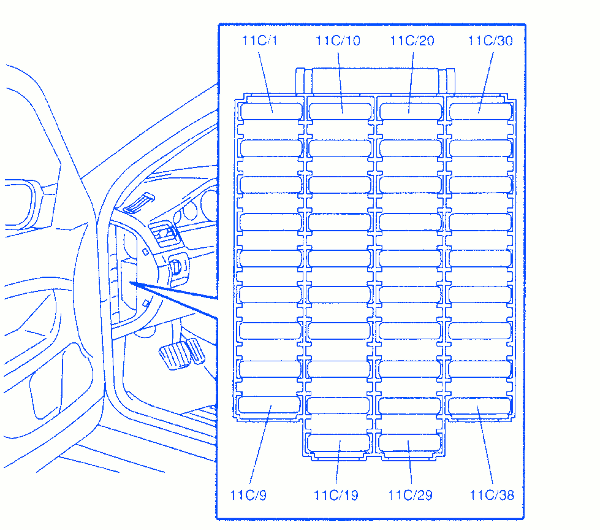 11C/1
11C/10
11C/20
11C/30
11C/9
11C/19
11C/29
11C/38