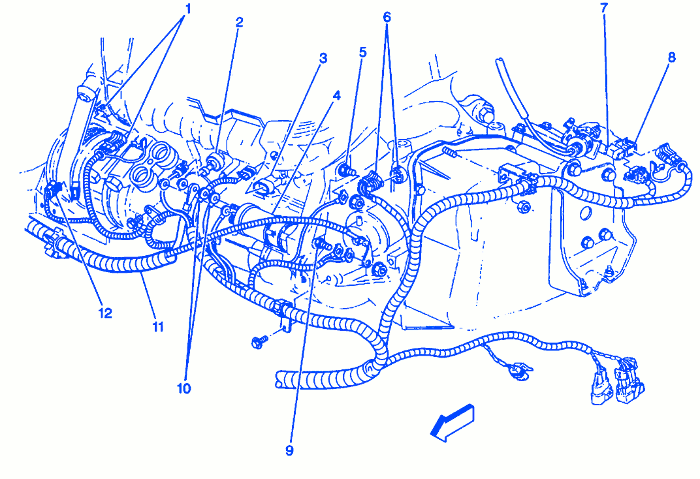 1
2
3
4
5
6
7
8
12
11
10
9