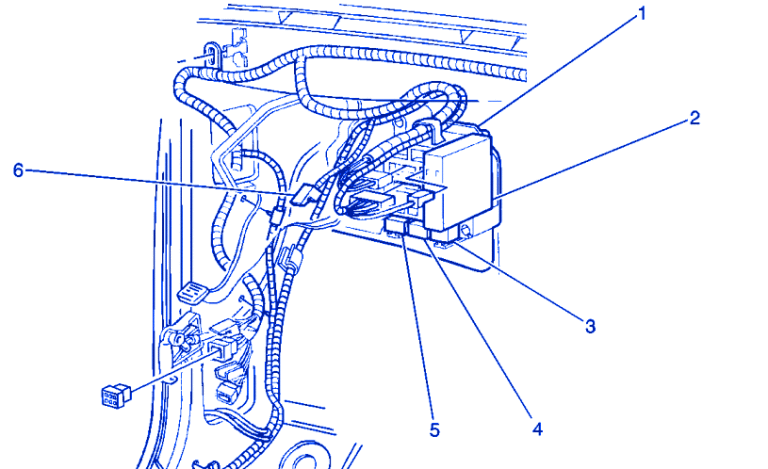 1
2
6
3
5
4