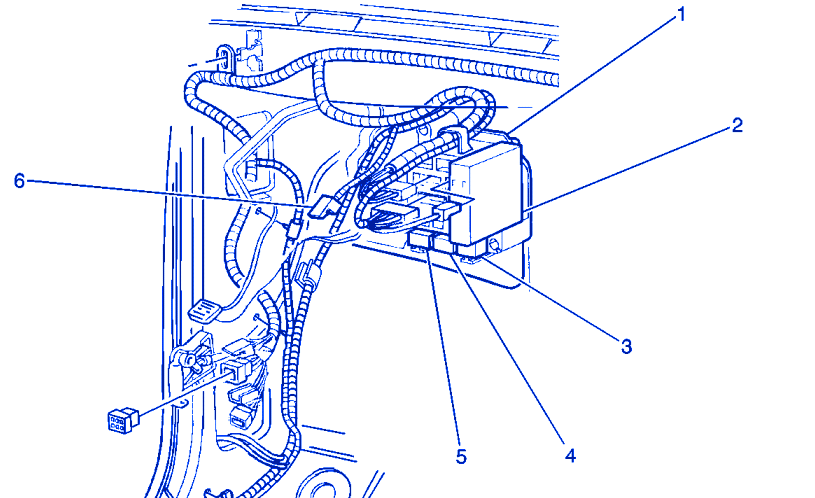 1
2
6
3
5
4