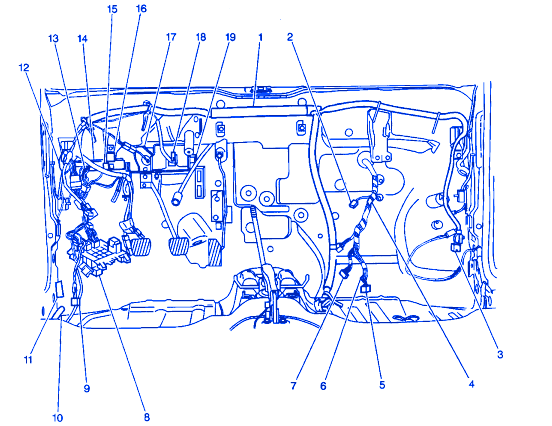 15
16
13
14
17
18
19
1
2
12
11
9
10
8
7
6
5
4
3