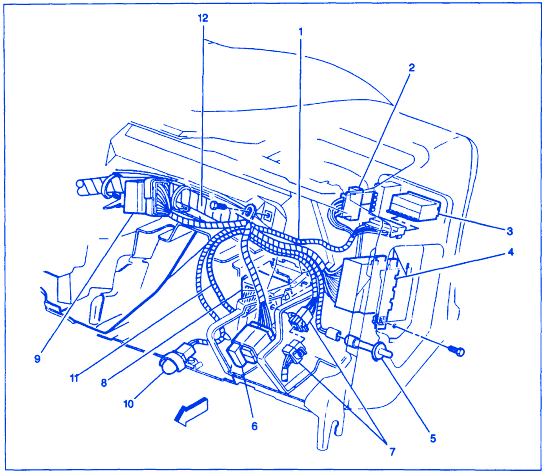 12
1
2
3
4
9
11
8
10
6
7
5