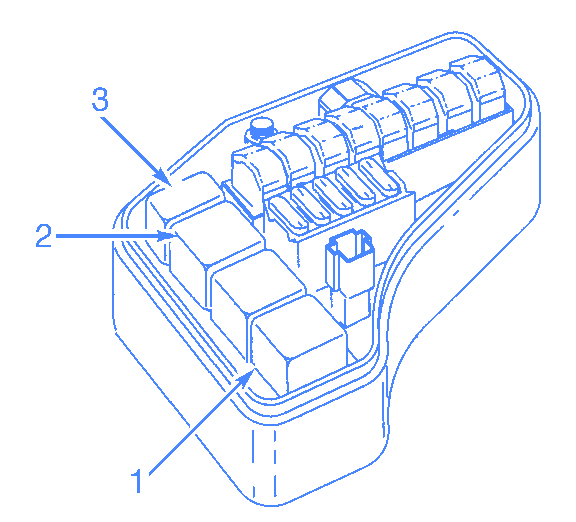 3

2

1