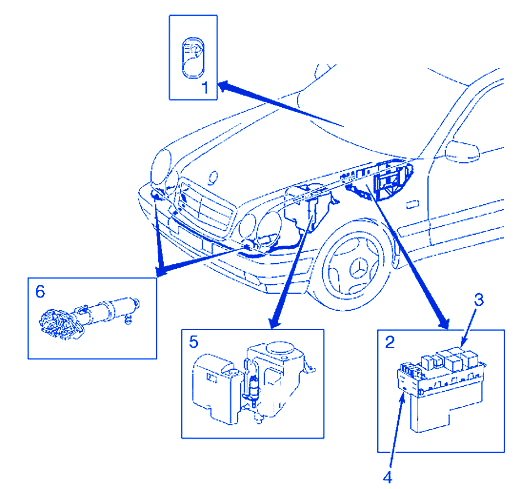 1
6
5
2
3
4