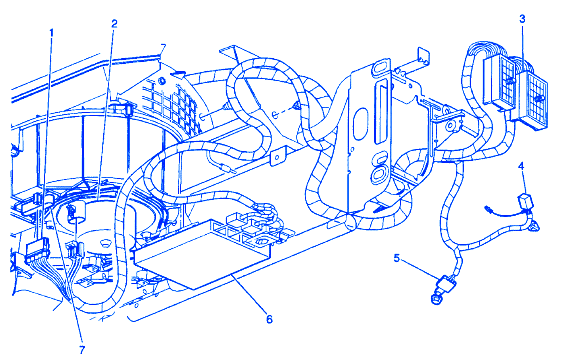 1
2
7
3
4
5
6
7