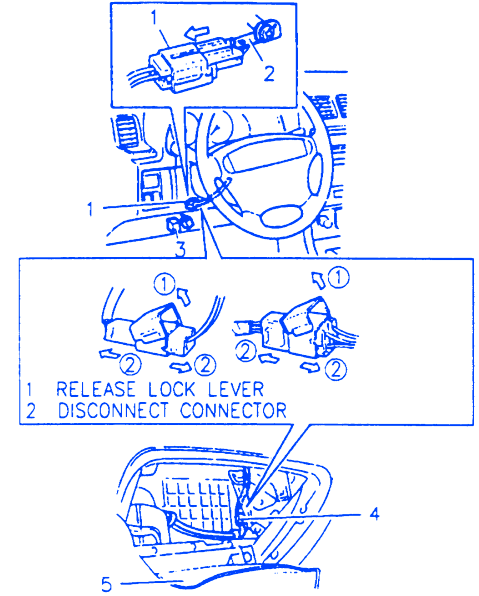 1

2

1

3

①

②

②

①

②

②

1 RELEASE LOCK LEVER
2 DISCONNECT CONNECTOR

4

5