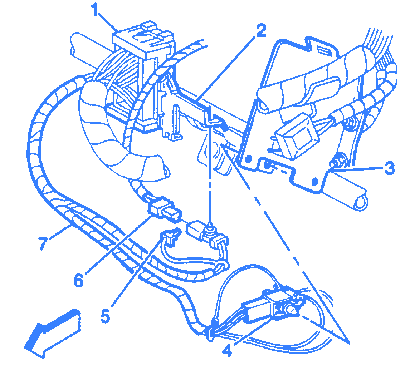 1
2
3
7
6
5
4