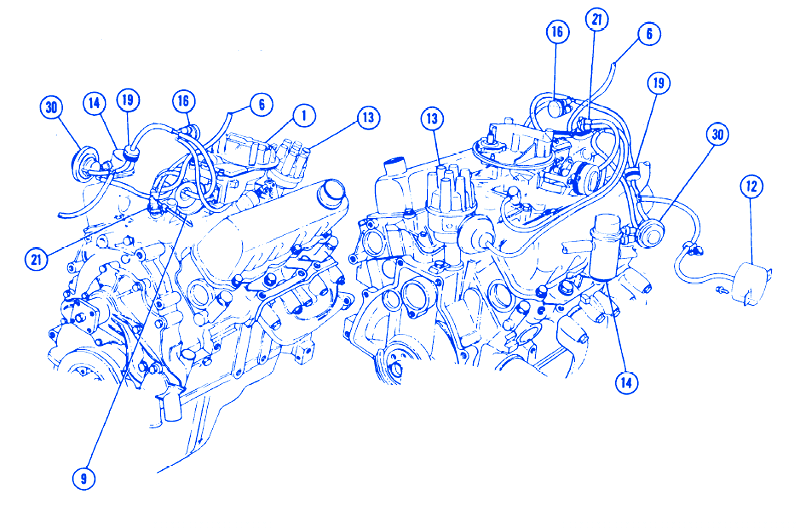 30
14
19
16
6
1
13
21
9
13
16
21
6
19
30
12
14