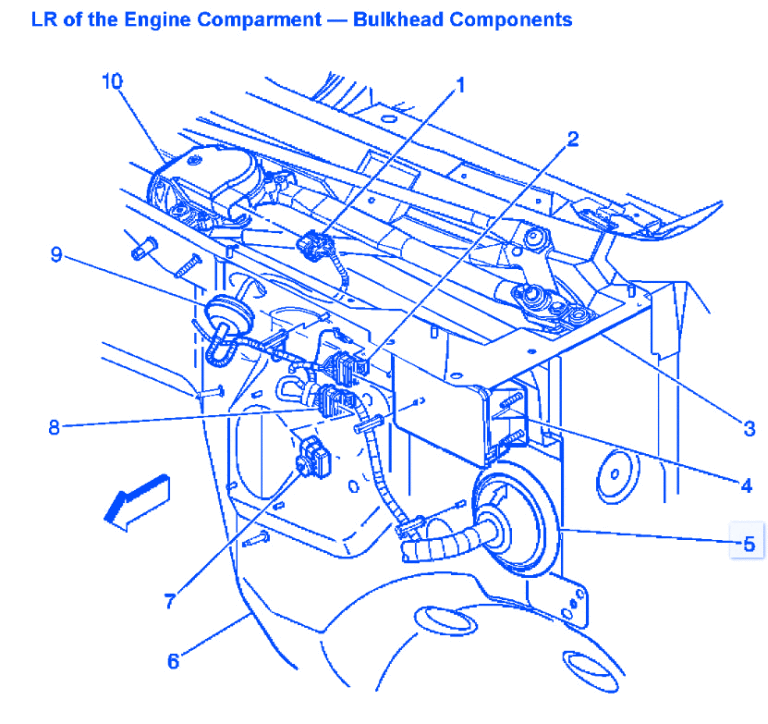 LR of the Engine Comparment — Bulkhead Components

10
1
2
9
3
8
4
5
7
6