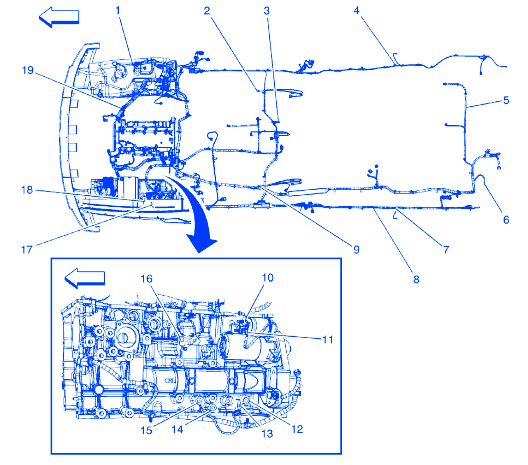 1
2
3
4
19
5
18
6
17
9
7
8
16
10
11
15
14
13
12