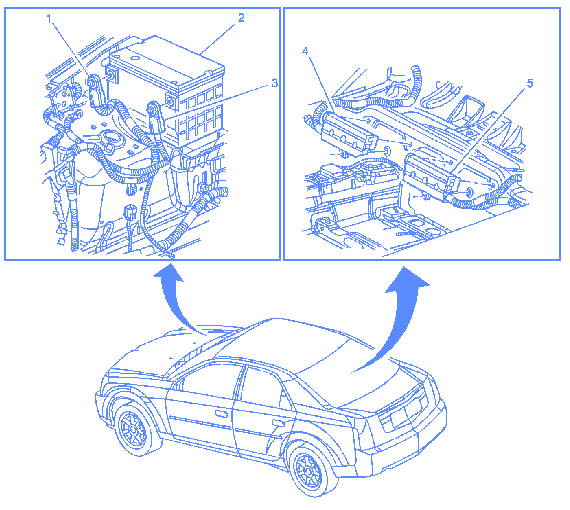 1
2
3
4
5