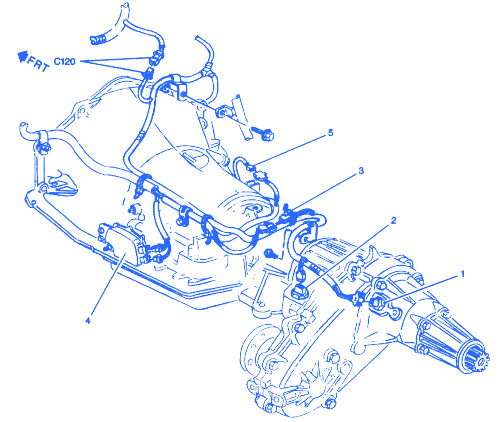 FRT

C120

5

3

2

1

4