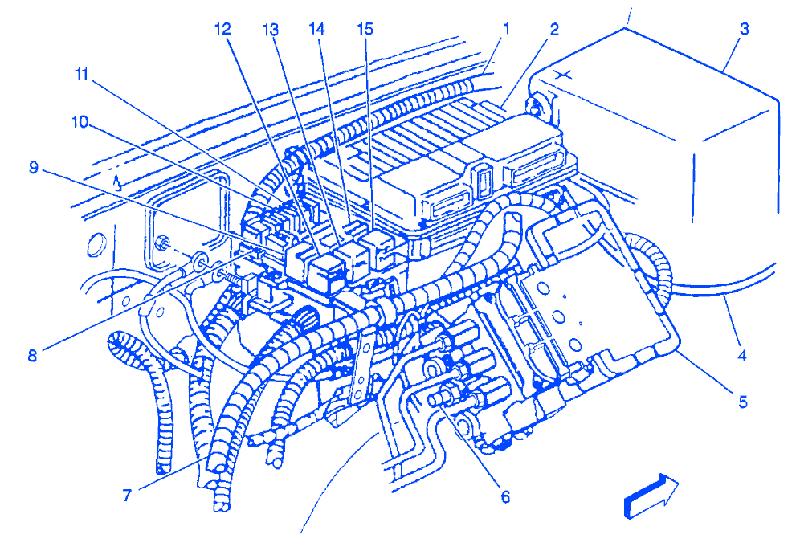 12
13
14
15
1
2
3
11
10
9
8
7
6
5
4