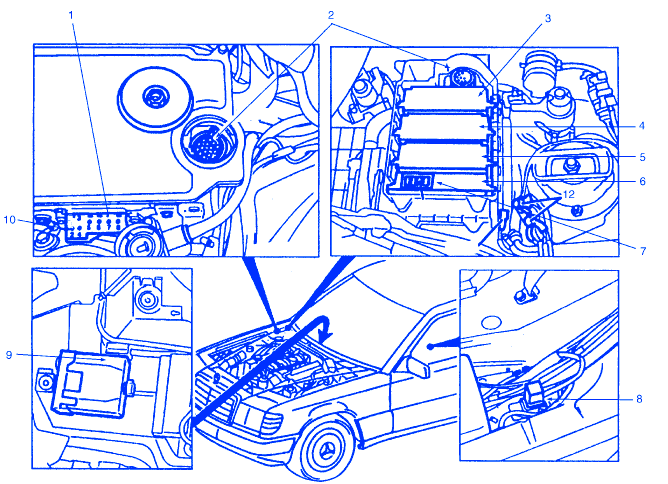 1
2
3
4
5
6
12
7
10
9
8