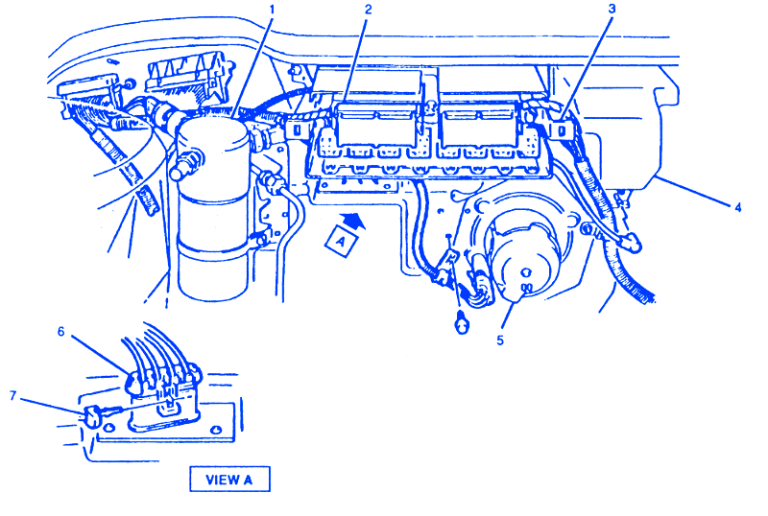 1
2
3
4
A
5
6
7
VIEW A