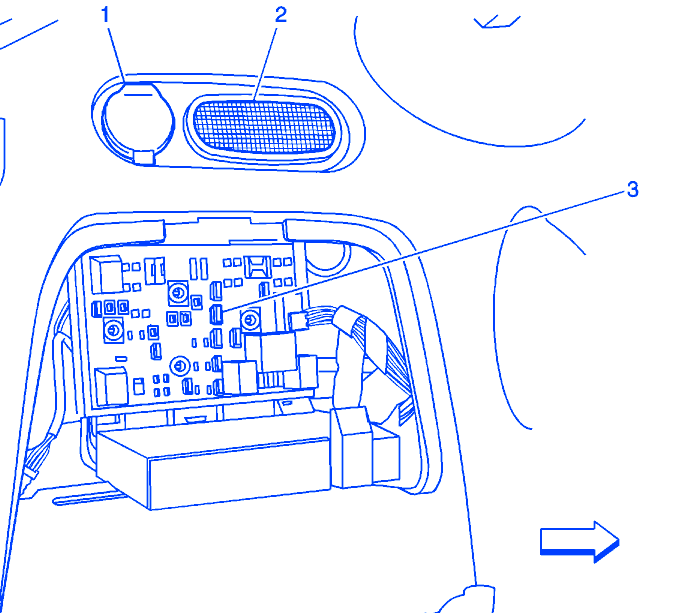 1
2
3