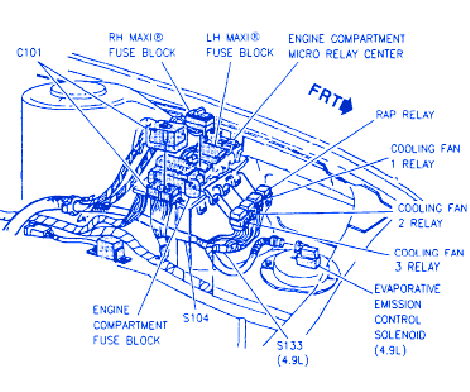 C101

RH MAXI®
FUSE BLOCK

LH MAXI®
FUSE BLOCK

ENGINE COMPARTMENT
MICRO RELAY CENTER

FRT

RAP RELAY

COOLING FAN
1 RELAY

COOLING FAN
2 RELAY

COOLING FAN
3 RELAY

EVAPORATIVE
EMISSION
CONTROL
SOLENOID
(4.9L)

ENGINE
COMPARTMENT
FUSE BLOCK

S104

S133
(4.9L)