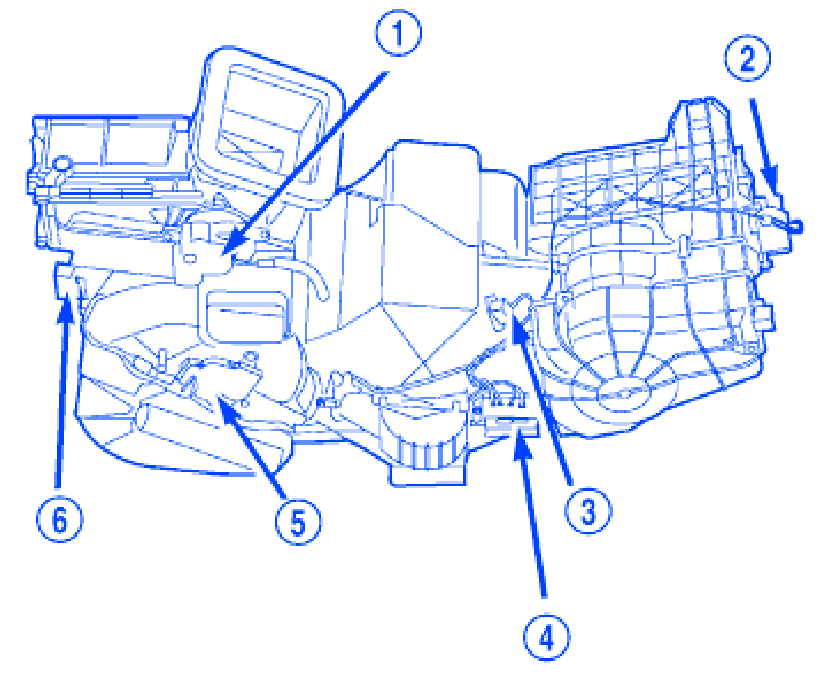 1
2
6
5
3
4