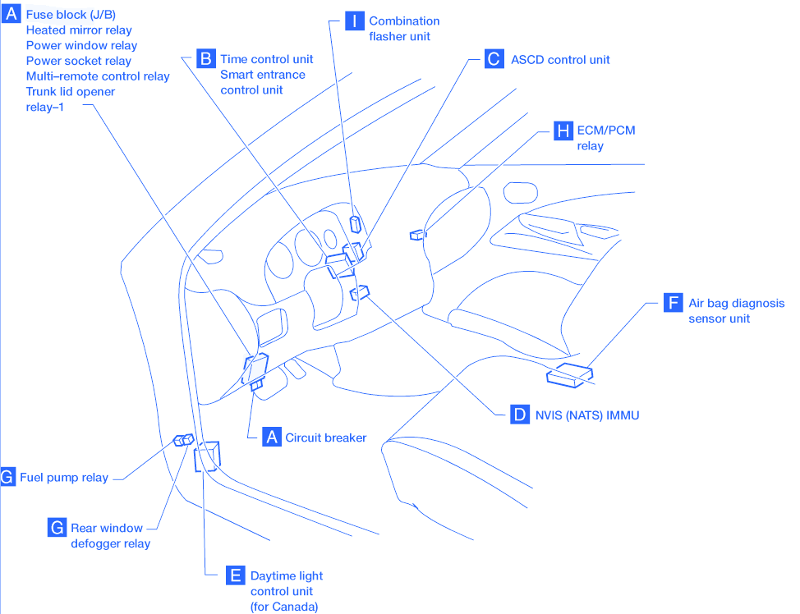 A Fuse block (J/B)
Heated mirror relay
Power window relay
Power socket relay
Multi–remote control relay
Trunk lid opener relay–1

B Time control unit
Smart entrance control unit

I Combination flasher unit

C ASCD control unit

H ECM/PCM relay

F Air bag diagnosis sensor unit

D NVIS (NATS) IMMU

A Circuit breaker

G Fuel pump relay

G Rear window defogger relay

E Daytime light control unit (for Canada)