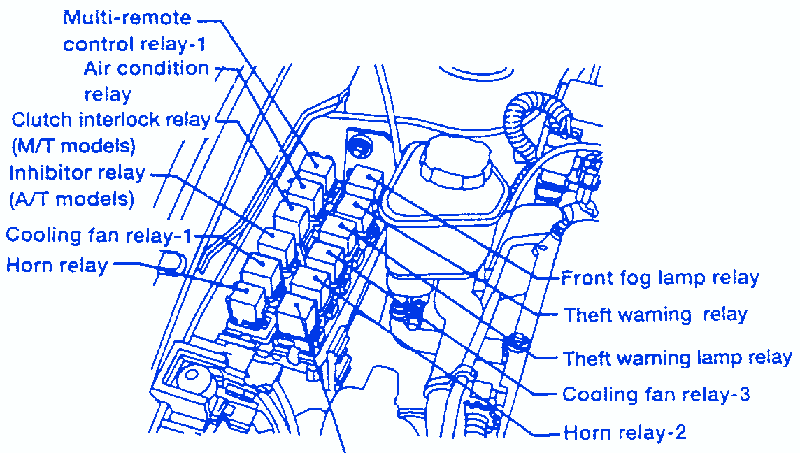 Multi-remote control relay-1
Air condition relay
Clutch interlock relay (M/T models)
Inhibitor relay (A/T models)
Cooling fan relay-1
Horn relay
Front fog lamp relay
Theft warning relay
Theft warning lamp relay
Cooling fan relay-3
Horn relay-2