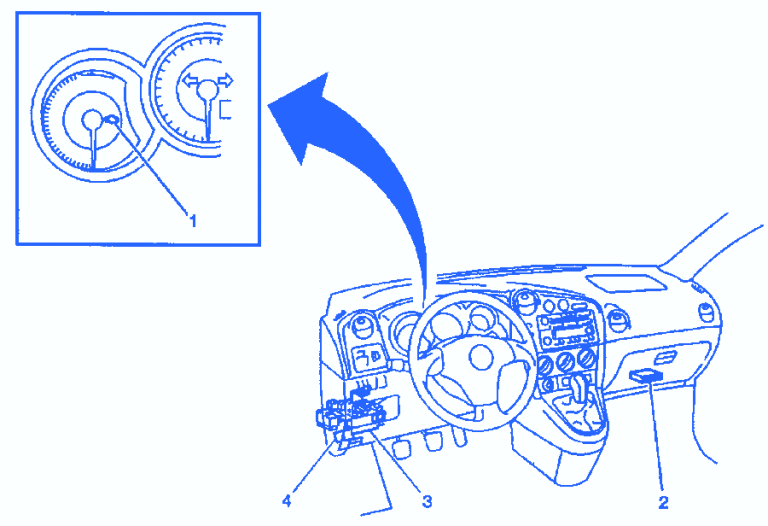 1

4

3

2