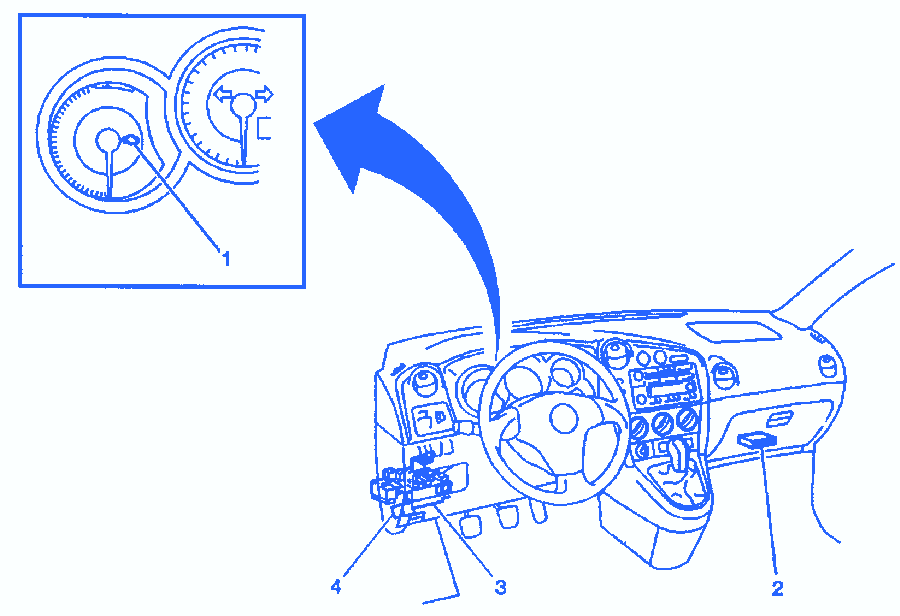 1

4
3
2