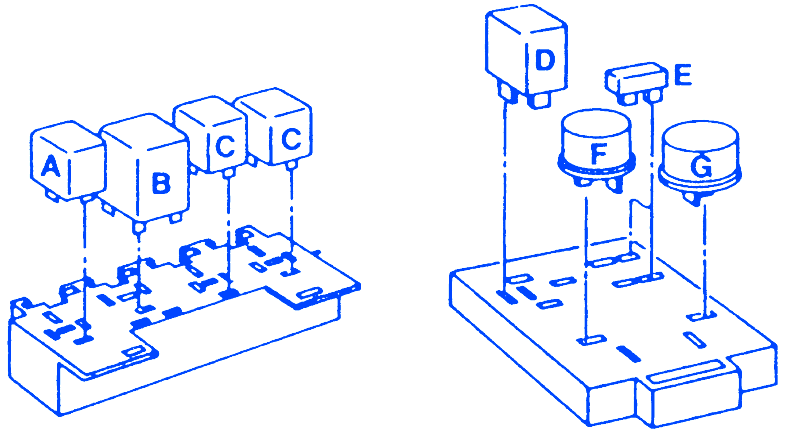 A
B
C
C
D
E
F
G