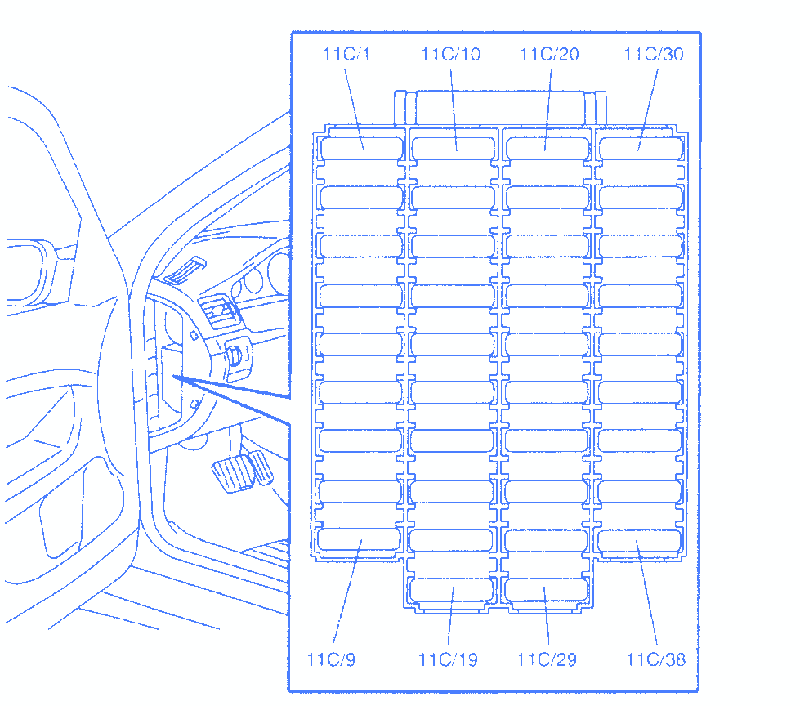 11C/1
11C/10
11C/20
11C/30
11C/9
11C/19
11C/29
11C/38