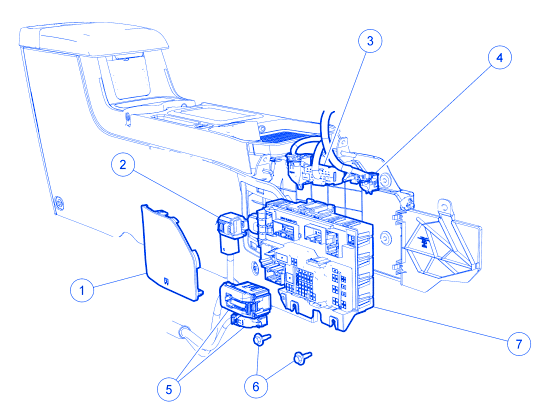 3
4
2
1
7
5
6