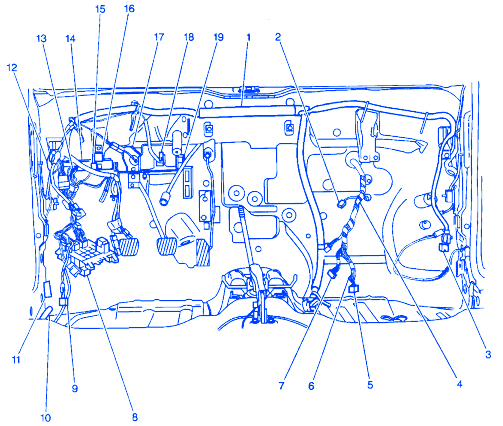 15
16
13
14
17
18
19
1
2
12
11
10
9
8
7
6
5
4
3