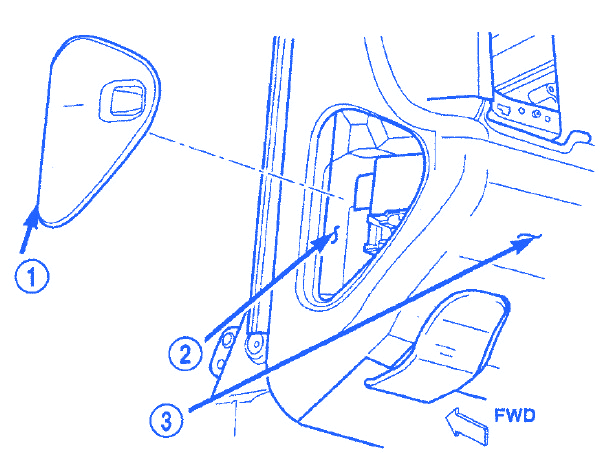 1
2
3
FWD