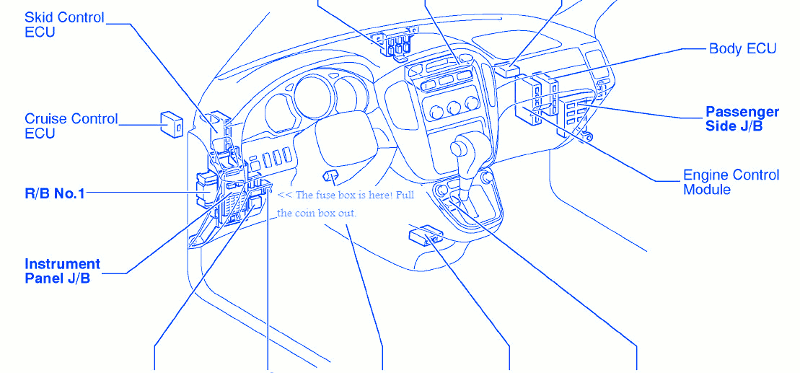 Skid Control ECU

Cruise Control ECU

R/B No.1

Instrument Panel J/B

<< The fuse box is here! Pull the coin box out.

Body ECU

Passenger Side J/B

Engine Control Module