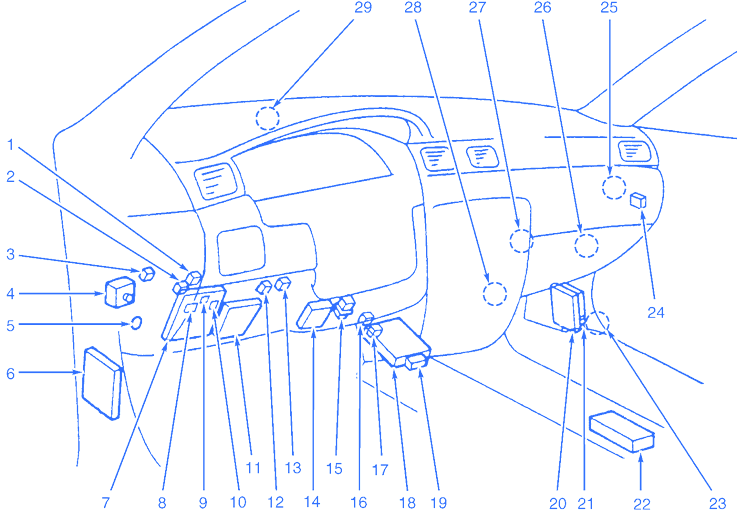 29 28 27 26 25

1
2
3
4
5
6

24

7 8 9 10 11 12 13 14 15 16 17 18 19 20 21 22 23