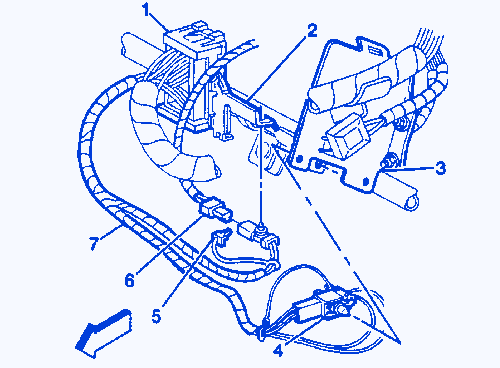 1
2
3
7
6
5
4