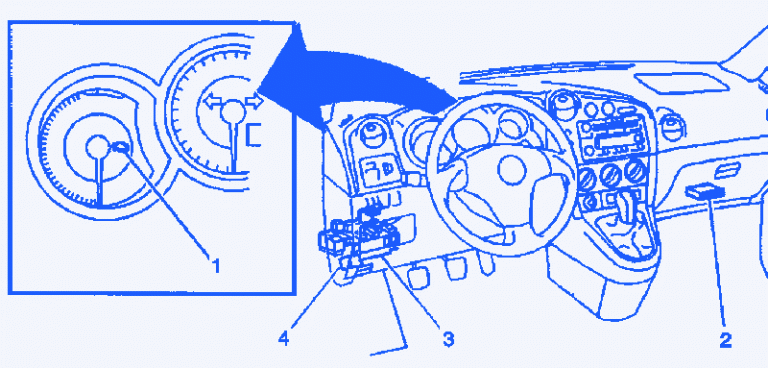 1
4
3
2