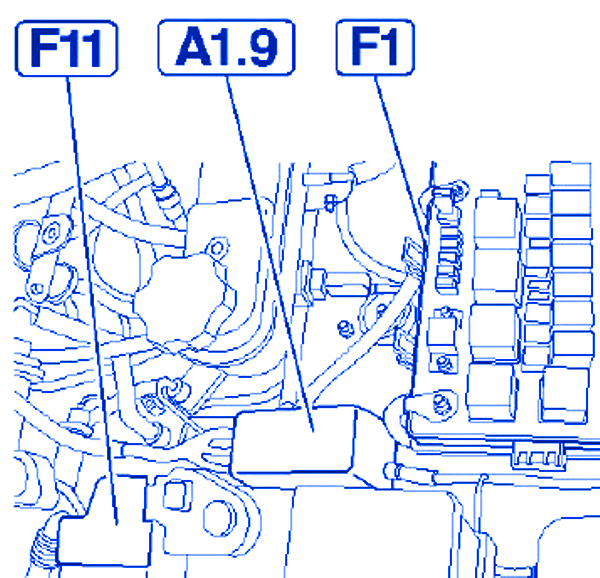 F11
A1.9
F1