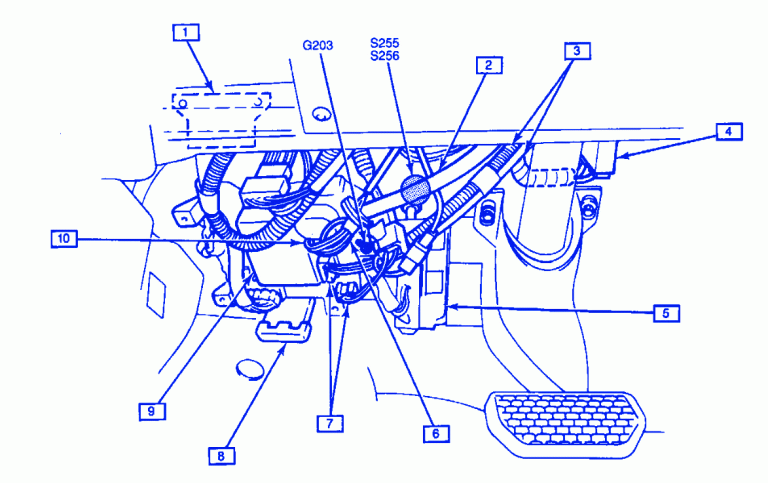 1
G203
S255
S256
2
3
4
10
5
9
7
6
8