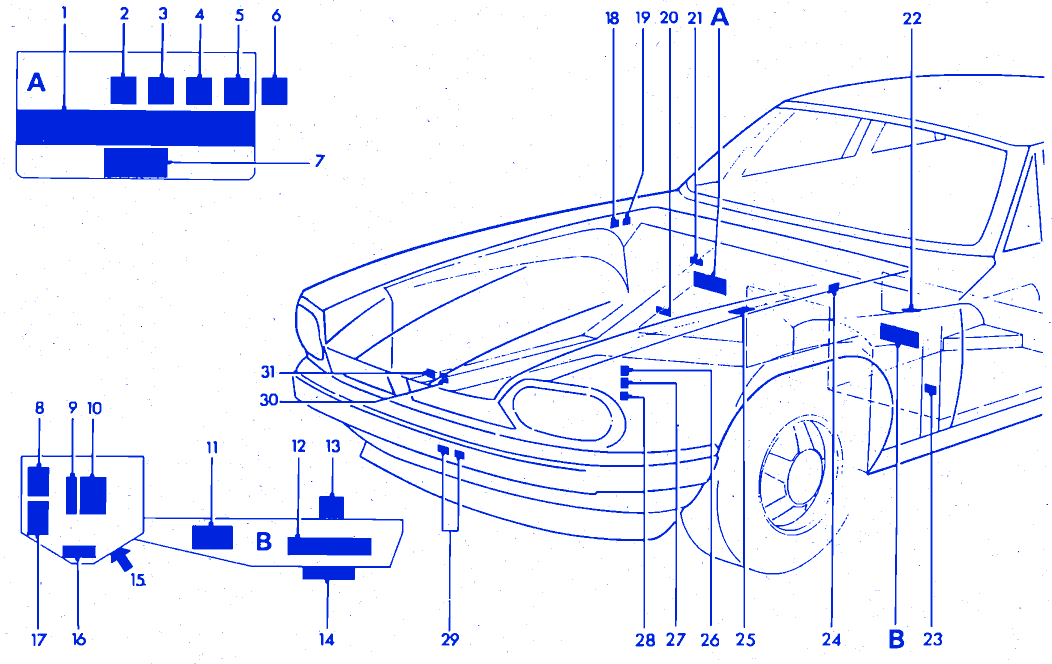 1
2
3
4
5
6
A
7
18
19
20
21
A
22
31
30
8
9
10
11
12
13
B
15
17
16
14
29
28
27
26
25
24
B
23