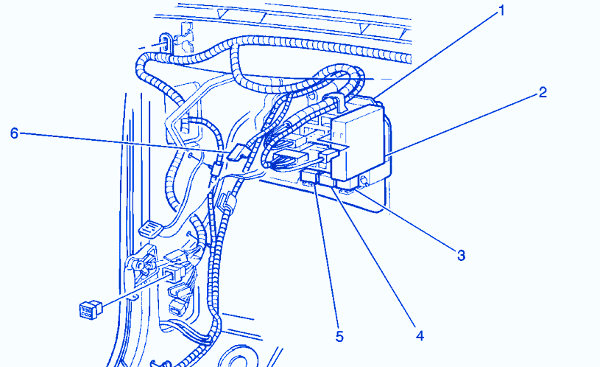 1
2
6
3
5
4