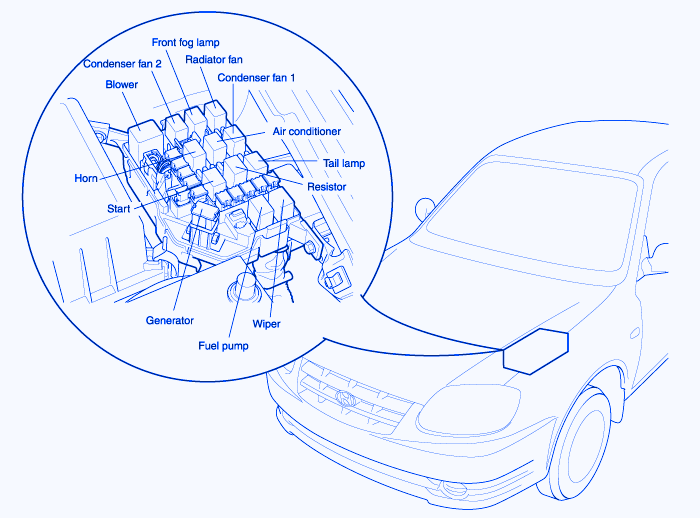 Front fog lamp
Condenser fan 2
Radiator fan
Condenser fan 1
Blower
Air conditioner
Tail lamp
Horn
Resistor
Start
Generator
Wiper
Fuel pump