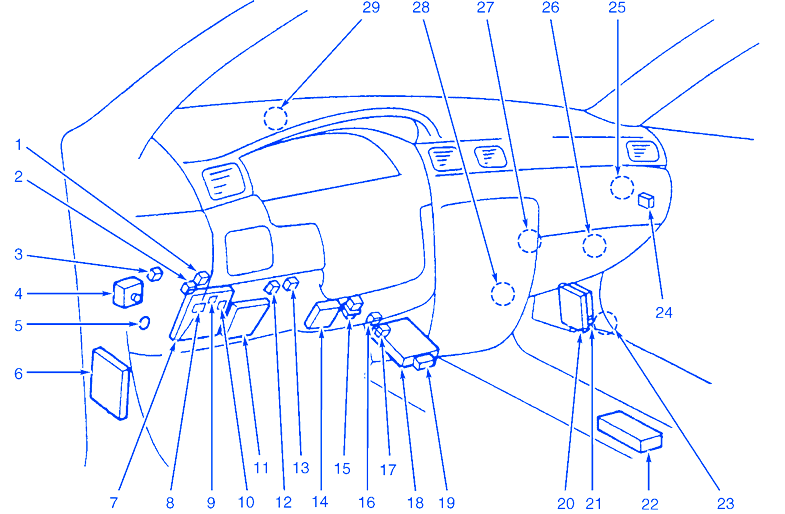 29
28
27
26
25
1
2
3
4
5
6
24
7
8
9
10
11
12
13
14
15
16
17
18
19
20
21
22
23