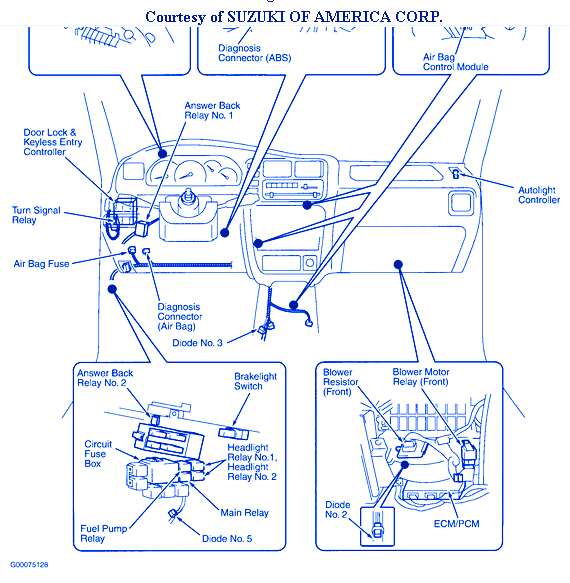 Courtesy of SUZUKI OF AMERICA CORP.

Diagnosis Connector (ABS)

Air Bag Control Module

Answer Back Relay No. 1

Door Lock & Keyless Entry Controller

Autolight Controller

Turn Signal Relay

Air Bag Fuse

Diagnosis Connector (Air Bag)

Diode No. 3

Answer Back Relay No. 2

Brakelight Switch

Circuit Fuse Box

Headlight Relay No.1, Headlight Relay No. 2

Main Relay

Fuel Pump Relay

Diode No. 5

Blower Resistor (Front)

Blower Motor Relay (Front)

Diode No. 2

ECM/PCM

G00075128