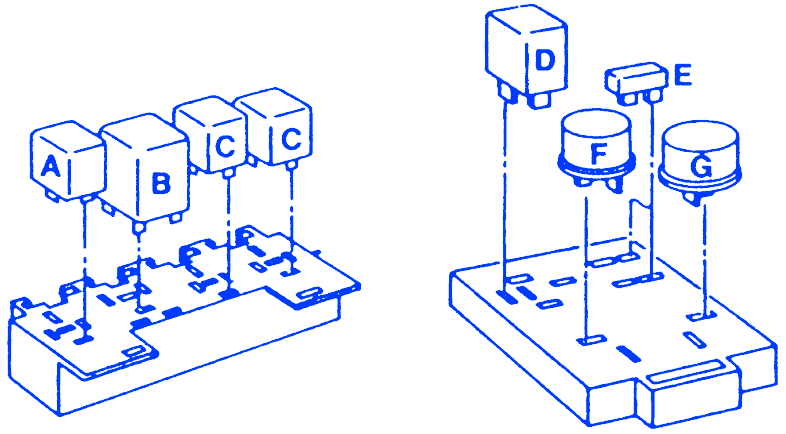 A
B
C
C
D
E
F
G