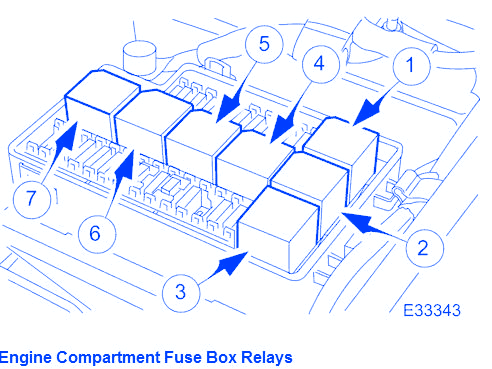 5

4

1

7

6

2

3

E33343

Engine Compartment Fuse Box Relays