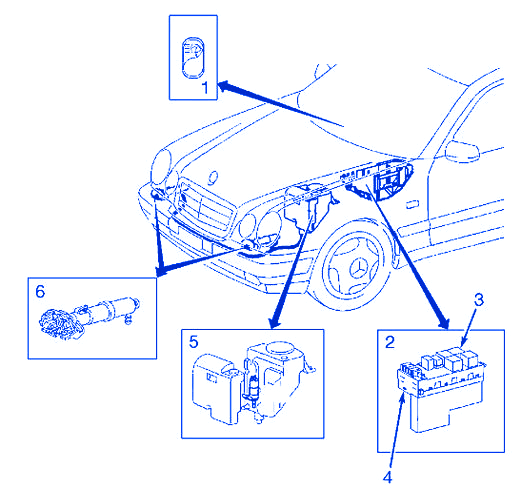 1

6

5

3

2

4