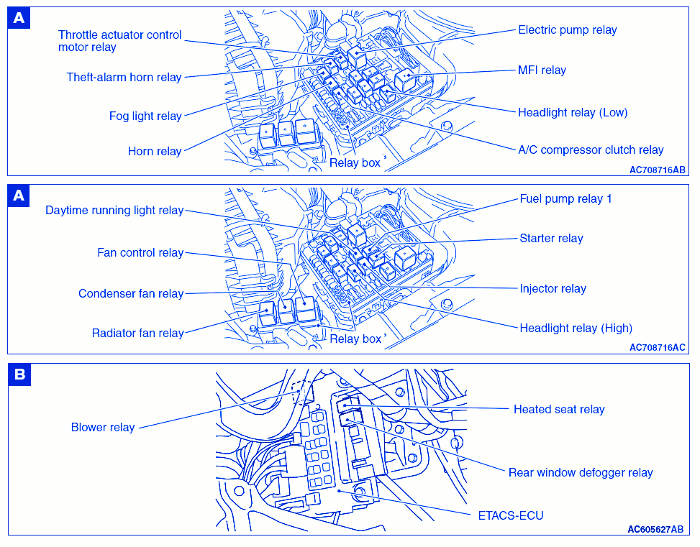 A

Throttle actuator control motor relay

Theft-alarm horn relay

Fog light relay

Horn relay

Electric pump relay

MFI relay

Headlight relay (Low)

A/C compressor clutch relay

Relay box

AC708716AB

A

Daytime running light relay

Fan control relay

Condenser fan relay

Radiator fan relay

Fuel pump relay 1

Starter relay

Injector relay

Headlight relay (High)

Relay box

AC708716AC

B

Blower relay

Heated seat relay

Rear window defogger relay

ETACS-ECU

AC605627AB