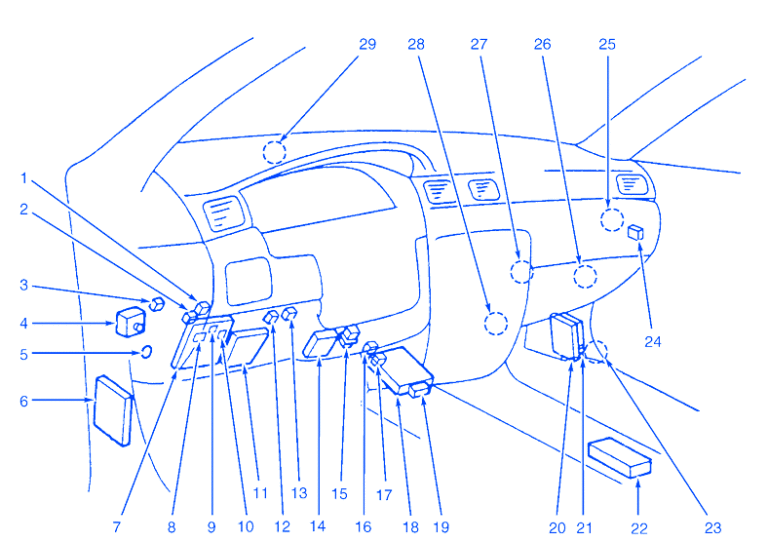 29
28
27
26
25
1
2
3
4
5
6
24
7
8
9
10
11
12
13
14
15
16
17
18
19
20
21
22
23